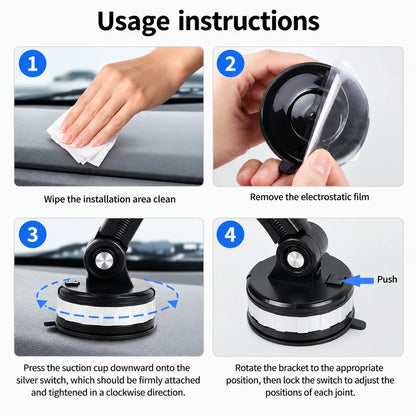 Usage instructions

1

Wipe the installation area clean

2

Remove the electrostatic film

3

Press the suction cup downward onto the silver switch, which should be firmly attached and tightened in a clockwise direction.

4

Push

Rotate the bracket to the appropriate position, then lock the switch to adjust the positions of each joint.